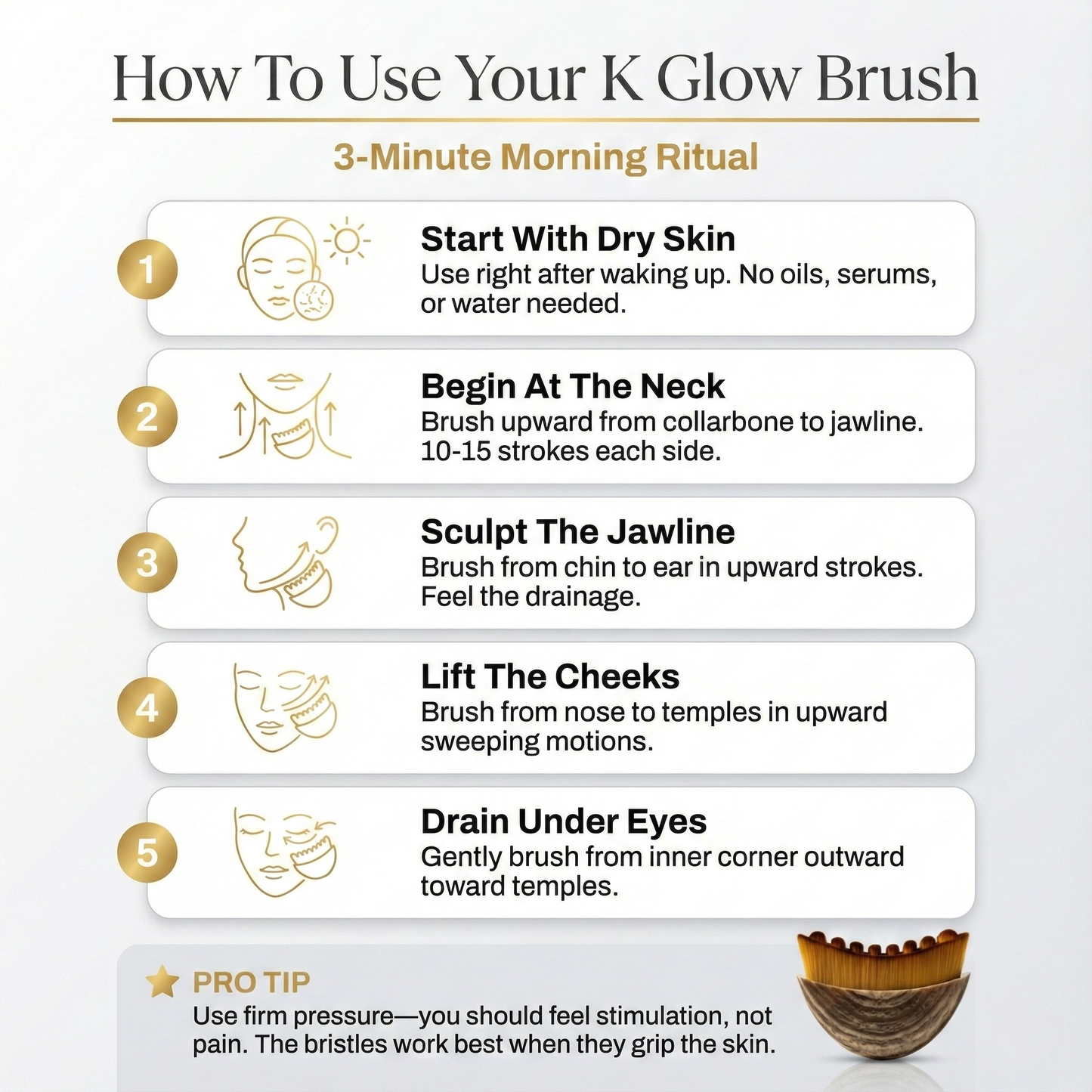 How To Use Your K Glow Brush

3-Minute Morning Ritual

1

Start With Dry Skin
Use right after waking up. No oils, serums, or water needed.

2

Begin At The Neck
Brush upward from collarbone to jawline. 10-15 strokes each side.

3

Sculpt The Jawline
Brush from chin to ear in upward strokes. Feel the drainage.

4

Lift The Cheeks
Brush from nose to temples in upward sweeping motions.

5

Drain Under Eyes
Gently brush from inner corner outward toward temples.

PRO TIP
Use firm pressure—you should feel stimulation, not pain. The bristles work best when they grip the skin.