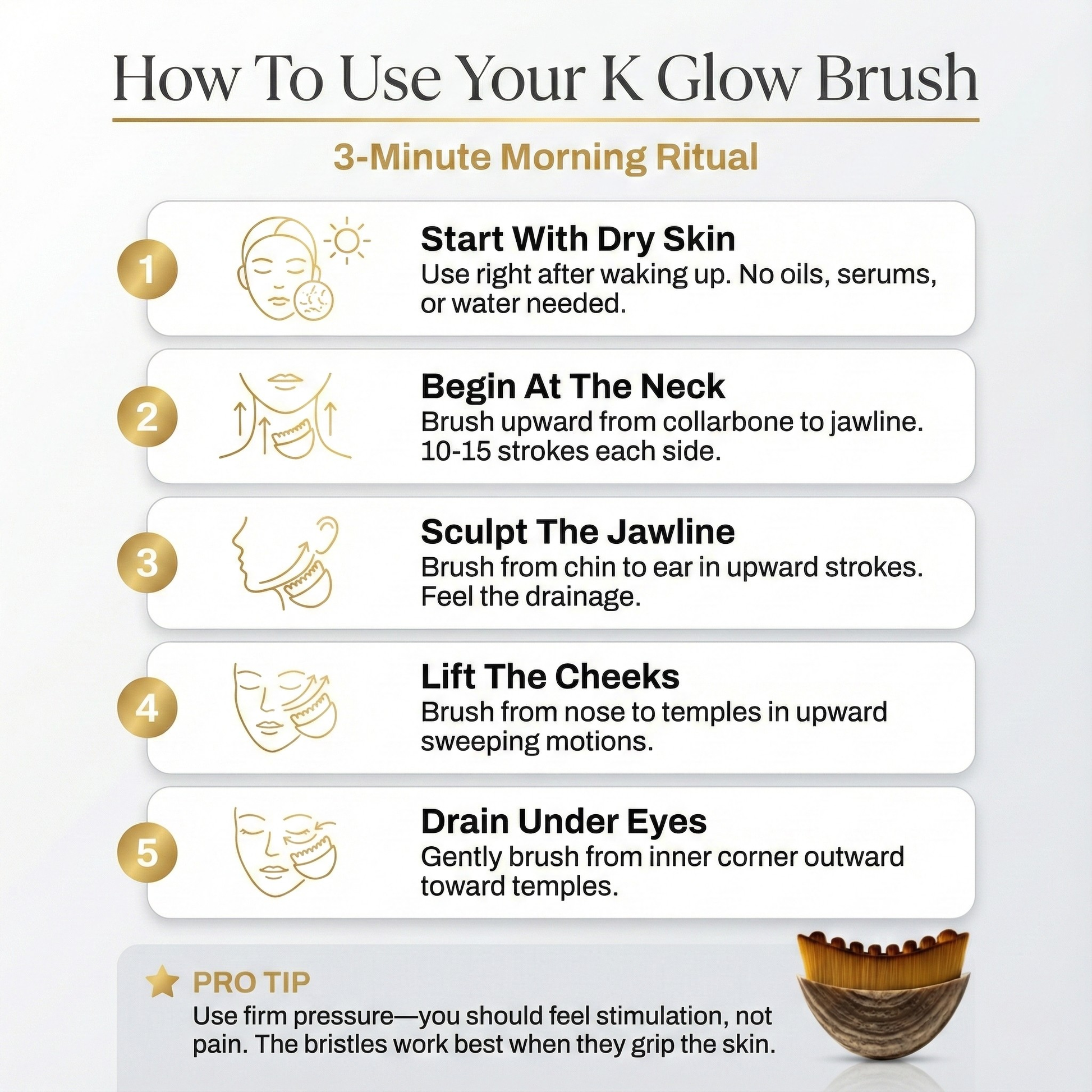 How To Use Your K Glow Brush

3-Minute Morning Ritual

1

Start With Dry Skin
Use right after waking up. No oils, serums, or water needed.

2

Begin At The Neck
Brush upward from collarbone to jawline. 10-15 strokes each side.

3

Sculpt The Jawline
Brush from chin to ear in upward strokes. Feel the drainage.

4

Lift The Cheeks
Brush from nose to temples in upward sweeping motions.

5

Drain Under Eyes
Gently brush from inner corner outward toward temples.

PRO TIP
Use firm pressure—you should feel stimulation, not pain. The bristles work best when they grip the skin.